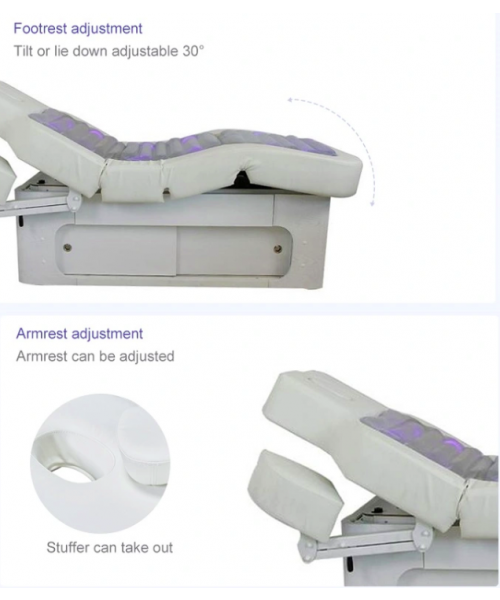 Footrest adjustment
Tilt or lie down adjustable 30°

Armrest adjustment
Armrest can be adjusted

Stuffer can take out